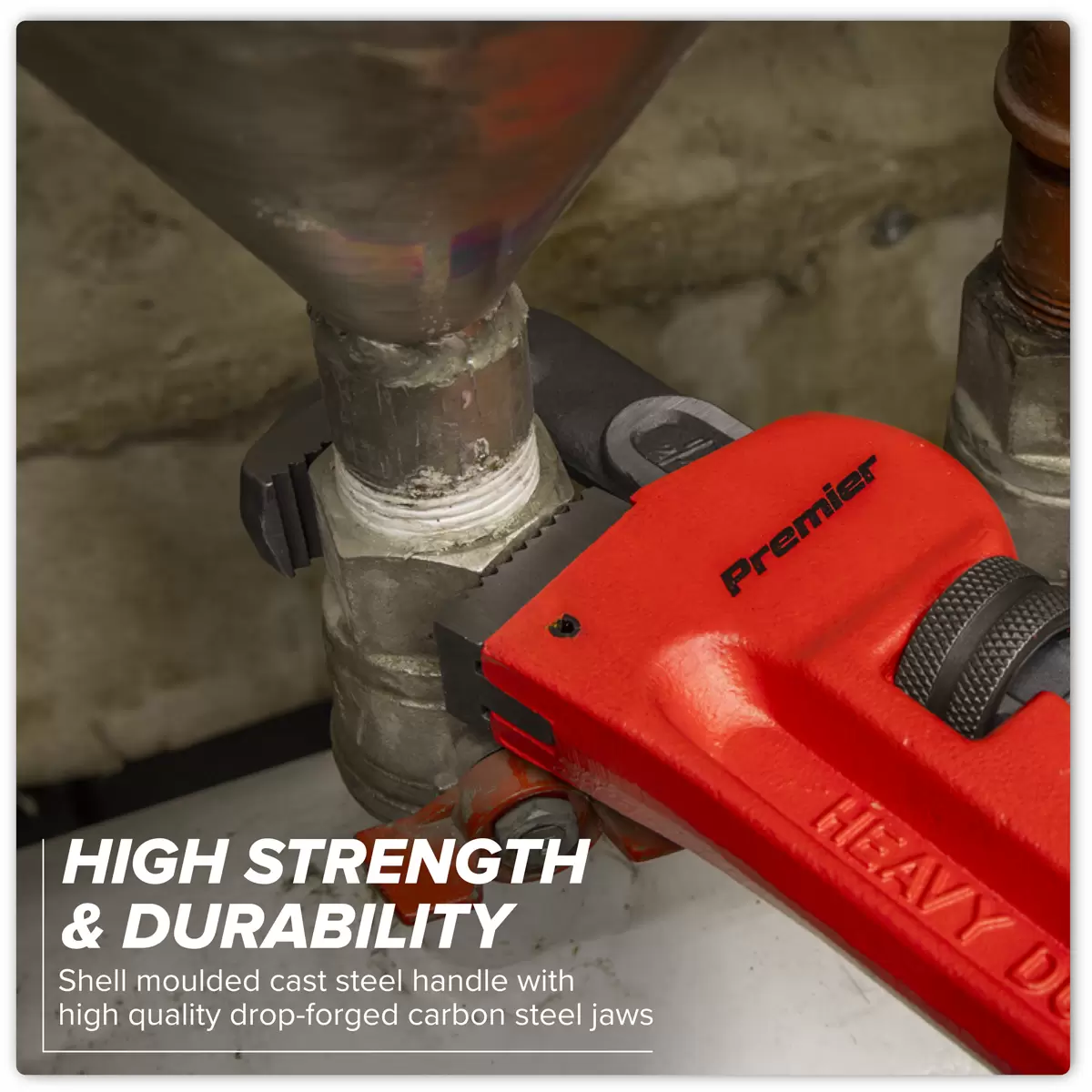 Premier

HEAVY DU

HIGH STRENGTH & DURABILITY

Shell moulded cast steel handle with high quality drop-forged carbon steel jaws